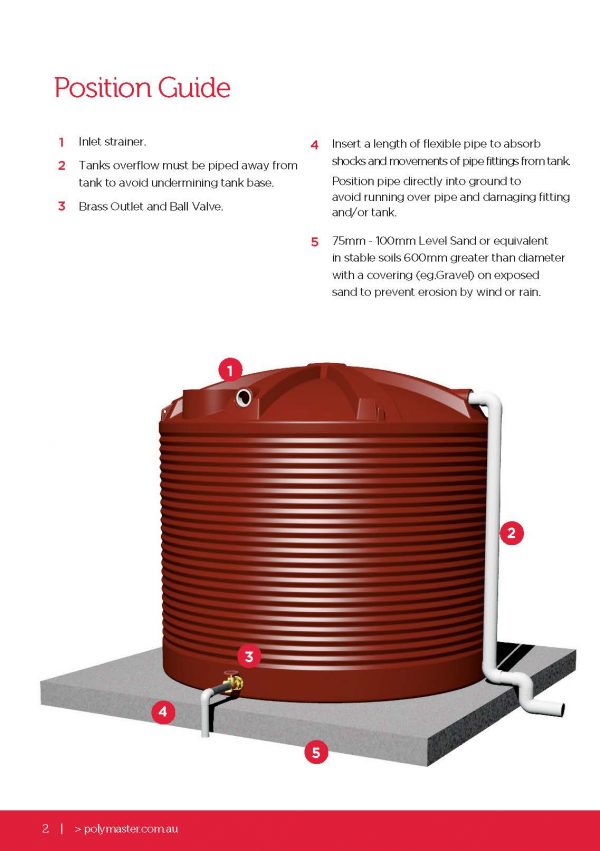 Position Guide

1 Inlet strainer.

2 Tanks overflow must be piped away from tank to avoid undermining tank base.

3 Brass Outlet and Ball Valve.

4 Insert a length of flexible pipe to absorb shocks and movements of pipe fittings from tank.

Position pipe directly into ground to avoid running over pipe and damaging fitting and/or tank.

5 75mm - 100mm Level Sand or equivalent in stable soils 600mm greater than diameter with a covering (eg.Gravel) on exposed sand to prevent erosion by wind or rain.

1

2

3

4

5

2 | > polymaster.com.au